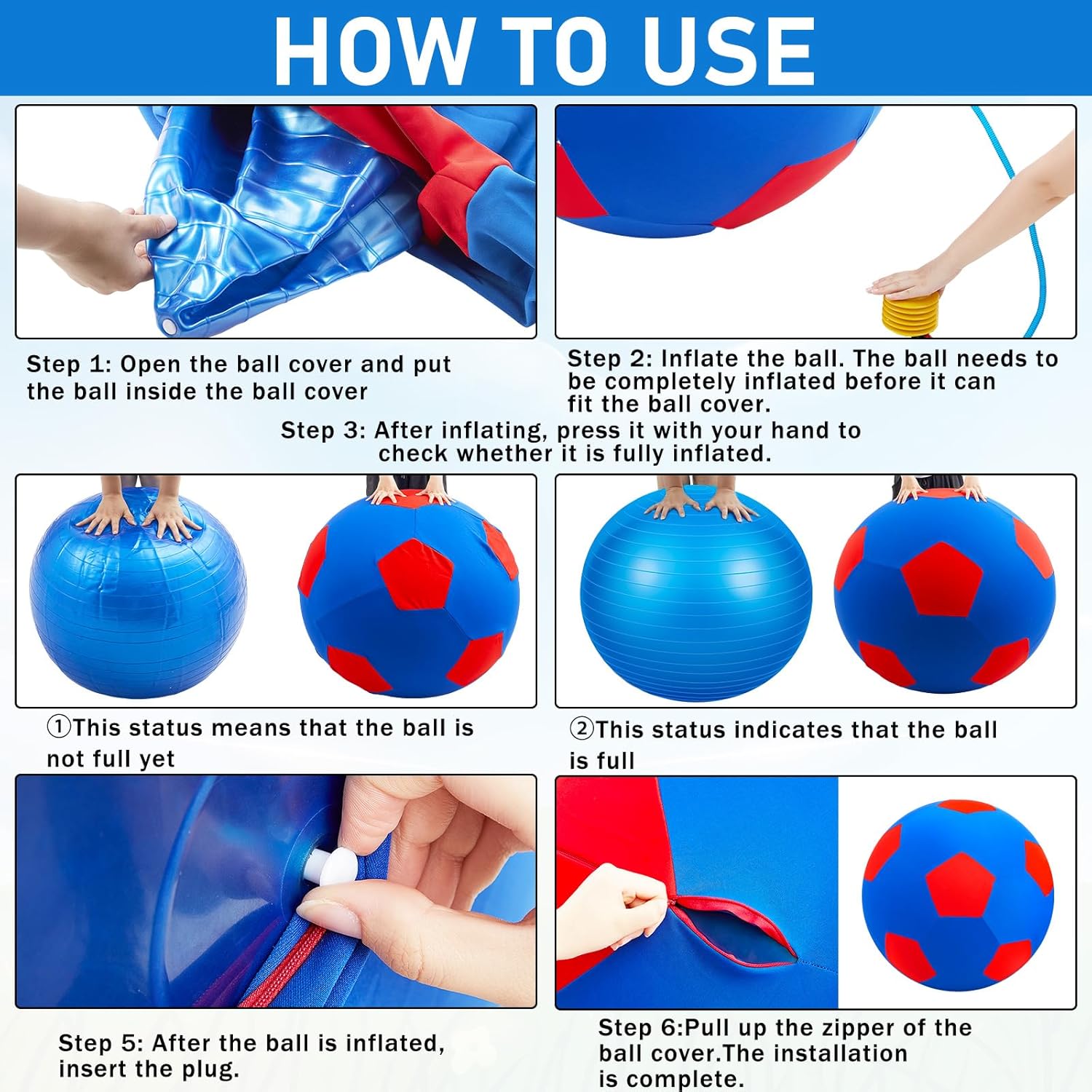 HOW TO USE

Step 1: Open the ball cover and put the ball inside the ball cover

Step 2: Inflate the ball. The ball needs to be completely inflated before it can fit the ball cover.

Step 3: After inflating, press it with your hand to check whether it is fully inflated.

①This status means that the ball is not full yet

②This status indicates that the ball is full

Step 5: After the ball is inflated, insert the plug.

Step 6:Pull up the zipper of the ball cover.The installation is complete.