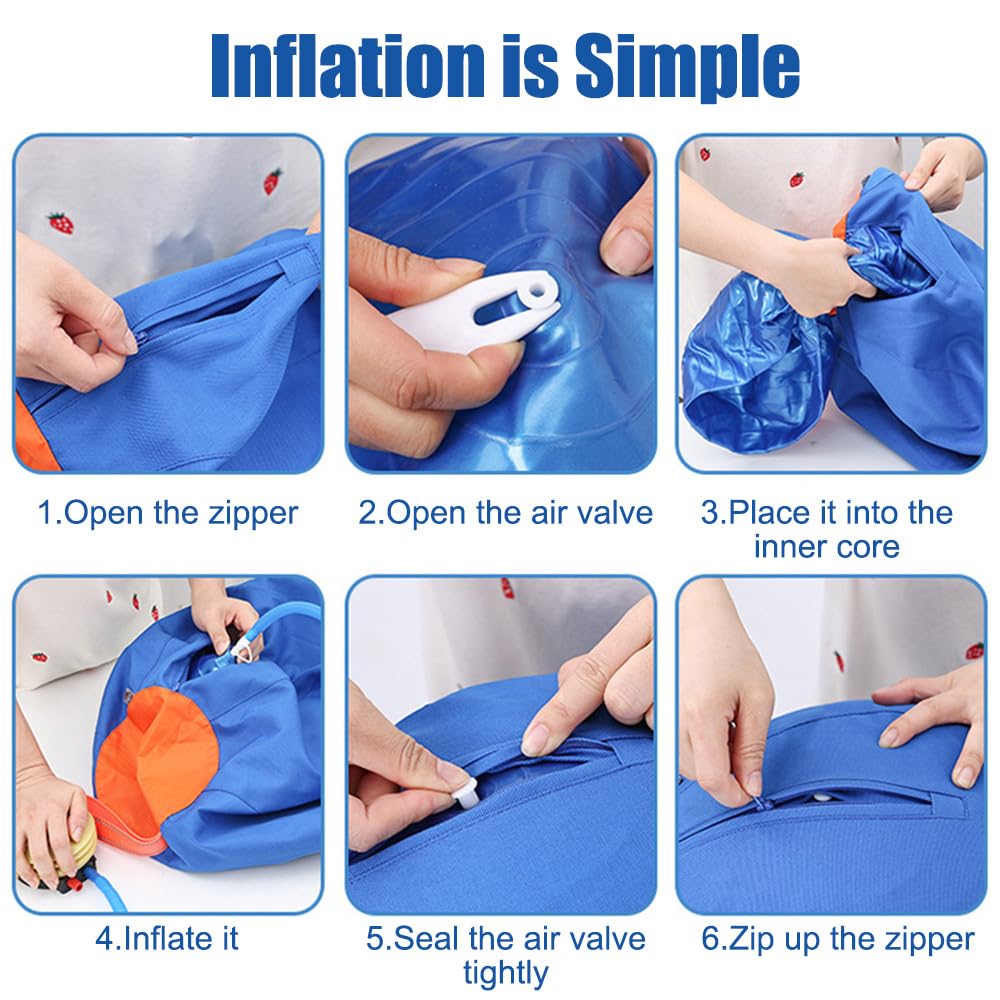 Inflation is Simple

1.Open the zipper

2.Open the air valve

3.Place it into the inner core

4.Inflate it

5.Seal the air valve tightly

6.Zip up the zipper