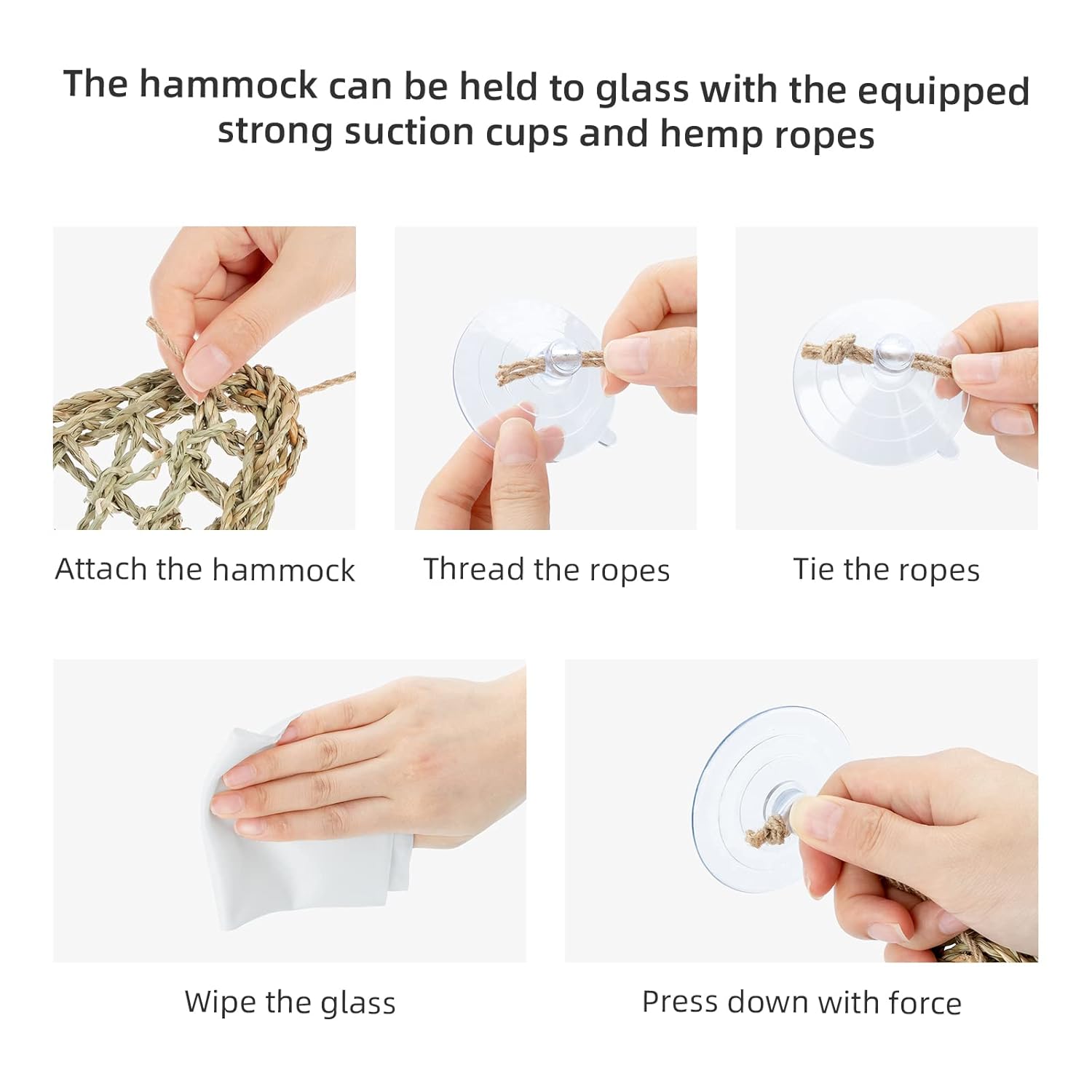 The hammock can be held to glass with the equipped strong suction cups and hemp ropes

Attach the hammock

Thread the ropes

Tie the ropes

Wipe the glass

Press down with force